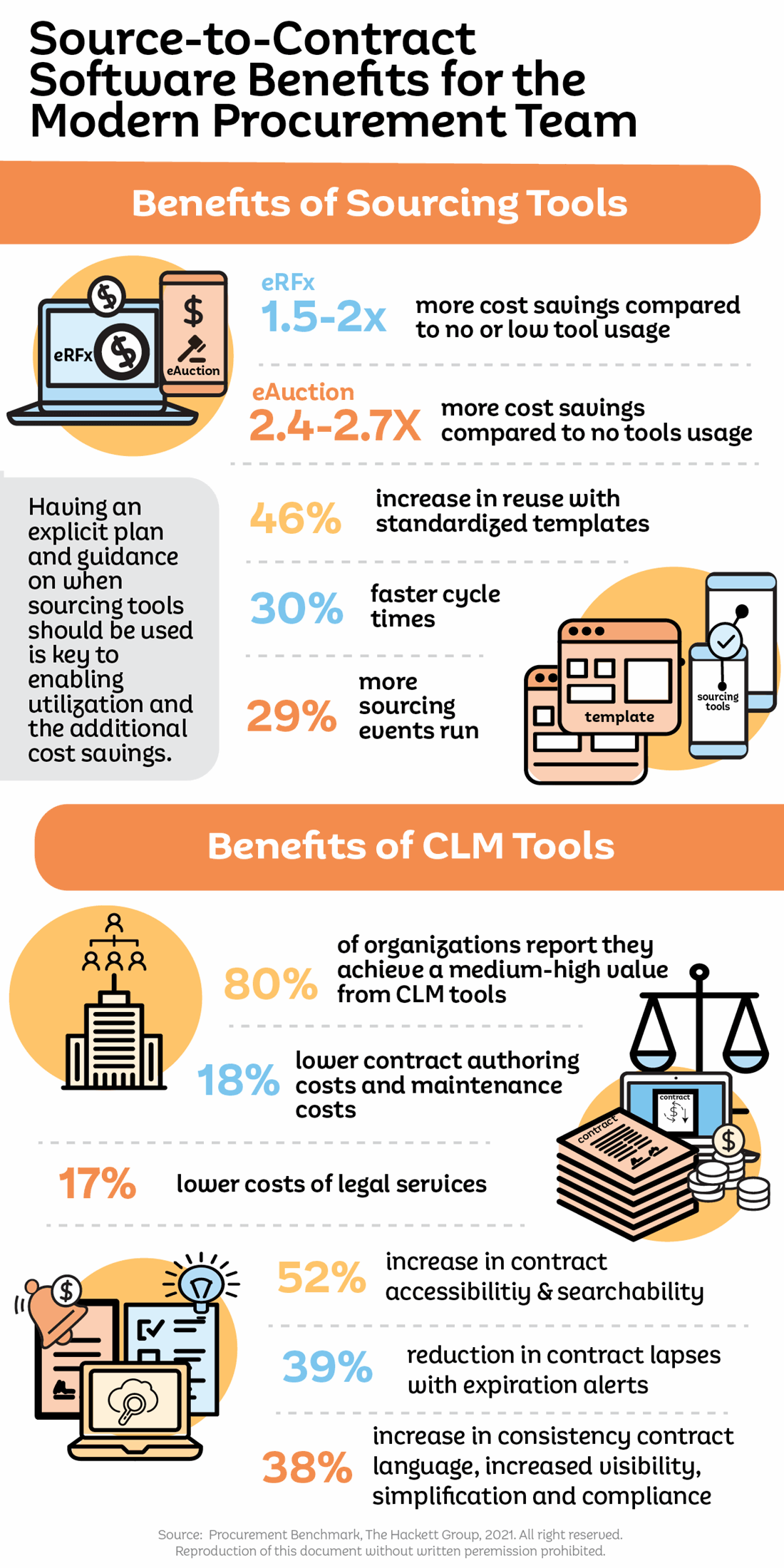 Source-to-Contract Software Benefits for the Modern Procurement Team

Benefits of Sourcing Tools

eRFx

eAuction

eRFx
1.5-2x more cost savings compared to no or low tool usage

eAuction
2.4-2.7X more cost savings compared to no tools usage

Having an explicit plan and guidance on when sourcing tools should be used is key to enabling utilization and the additional cost savings.

46% increase in reuse with standardized templates

30% faster cycle times

29% more sourcing events run

template

sourcing tools

Benefits of CLM Tools

80% of organizations report they achieve a medium-high value from CLM tools

18% lower contract authoring costs and maintenance costs

17% lower costs of legal services

contract

contract

52% increase in contract accessibilitiy & searchability

39% reduction in contract lapses with expiration alerts

38% increase in consistency contract language, increased visibility, simplification and compliance

Source: Procurement Benchmark, The Hackett Group, 2021. All right reserved. Reproduction of this document without written peremission prohibited.